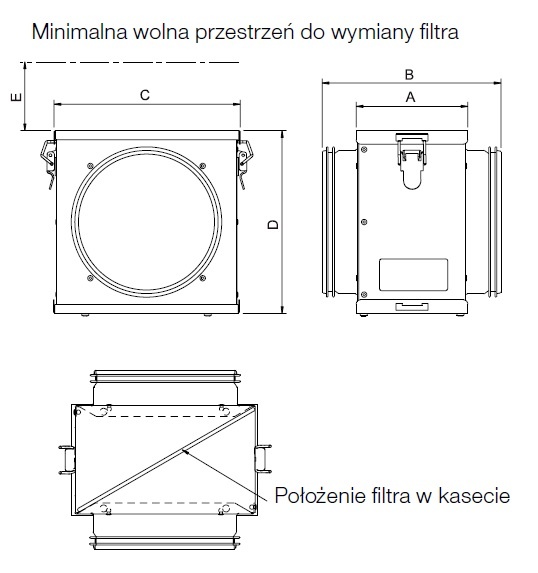 Minimalna wolna przestrzeń do wymiany filtra

E

C

D

B

A

Położenie filtra w kasecie