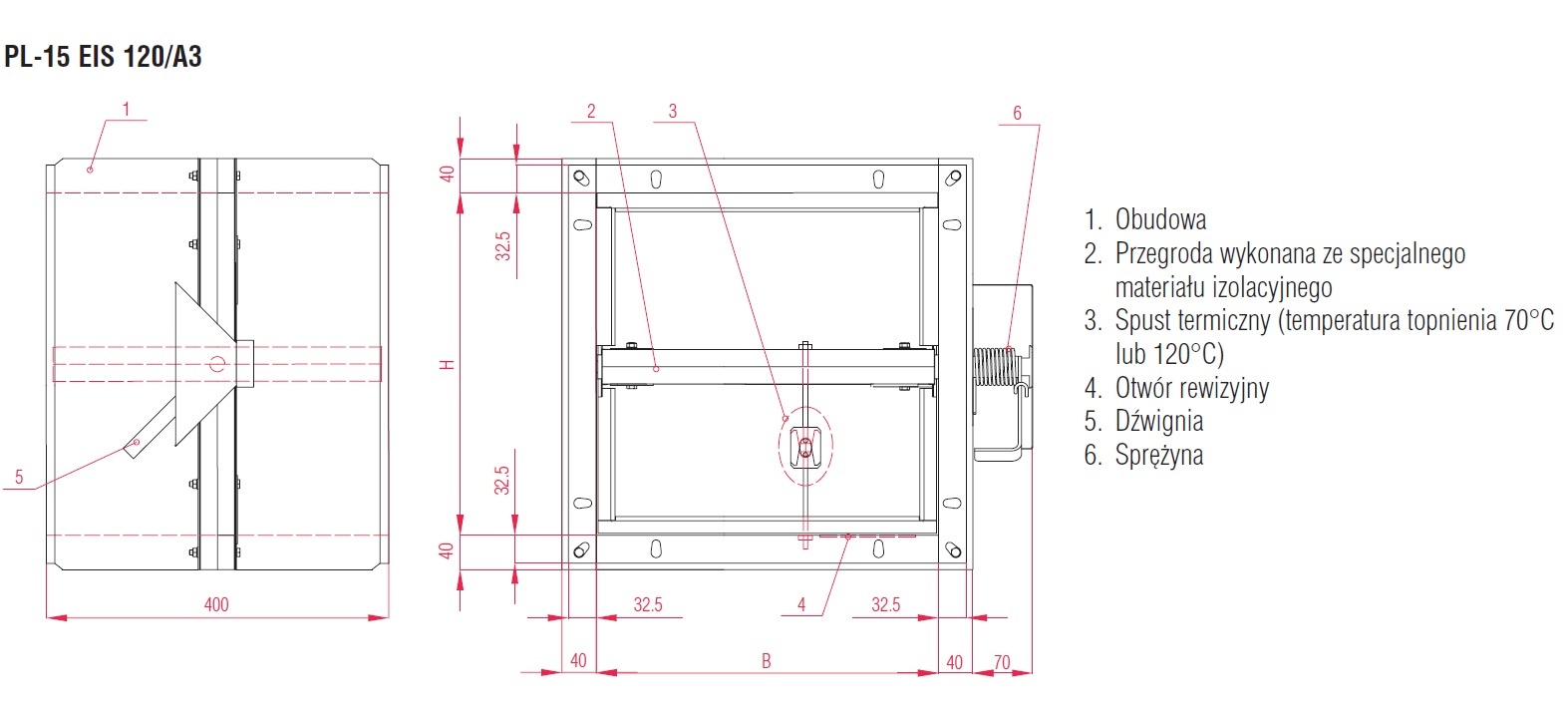 PL-15 EIS 120/A3

1

5

400

2

3

6

40

32.5

H

32.5

40

32.5

4

32.5

40

B

40

70

1. Obudowa
2. Przegroda wykonana ze specjalnego materiału izolacyjnego
3. Spust termiczny (temperatura topnienia 70°C lub 120°C)
4. Otwór rewizyjny
5. Dźwignia
6. Sprężyna