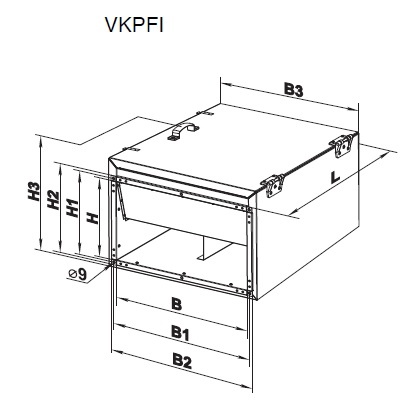 VKPFI

B3

L

H3

H2

H1

H

⌀9

B

B1

B2