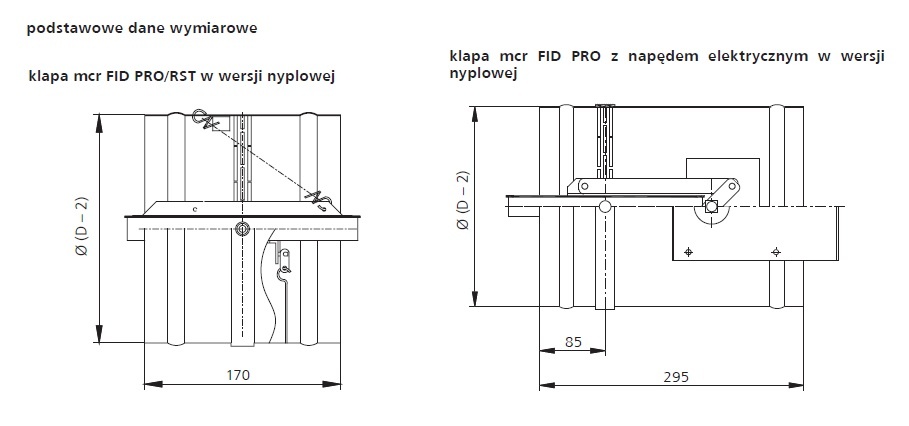 podstawowe dane wymiarowe

klapa mcr FID PRO/RST w wersji nyplowej

Ø (D – 2)

170

klapa mcr FID PRO z napędem elektrycznym w wersji nyplowej

Ø (D – 2)

85

295