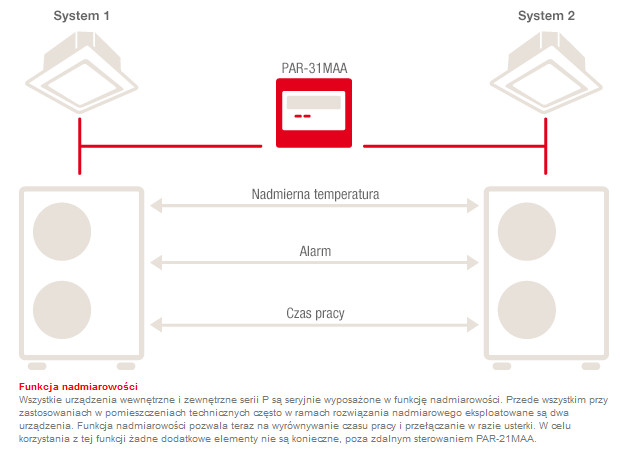 System 1

System 2

PAR-31MAA

Nadmierna temperatura

Alarm

Czas pracy

Funkcja nadmiarowości
Wszystkie urządzenia wewnętrzne i zewnętrzne serii P są seryjnie wyposażone w funkcję nadmiarowości. Przede wszystkim przy zastosowaniach w pomieszczeniach technicznych często w ramach rozwiązania nadmiarowego eksploatowane są dwa urządzenia. Funkcja nadmiarowości pozwala teraz na wyrównywanie czasu pracy i przełączanie w razie usterki. W celu korzystania z tej funkcji żadne dodatkowe elementy nie są konieczne, poza zdalnym sterowaniem PAR-21MAA.