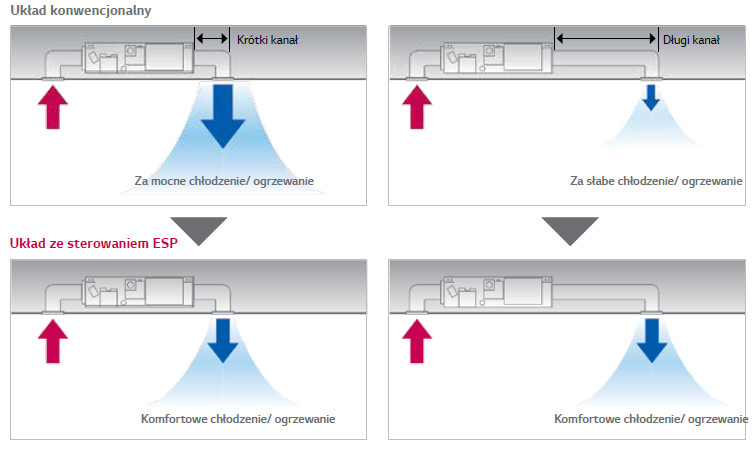 Układ konwencjonalny

Krótki kanał

Za mocne chłodzenie/ ogrzewanie

Długi kanał

Za słabe chłodzenie/ ogrzewanie

Układ ze sterowaniem ESP

Komfortowe chłodzenie/ ogrzewanie

Komfortowe chłodzenie/ ogrzewanie