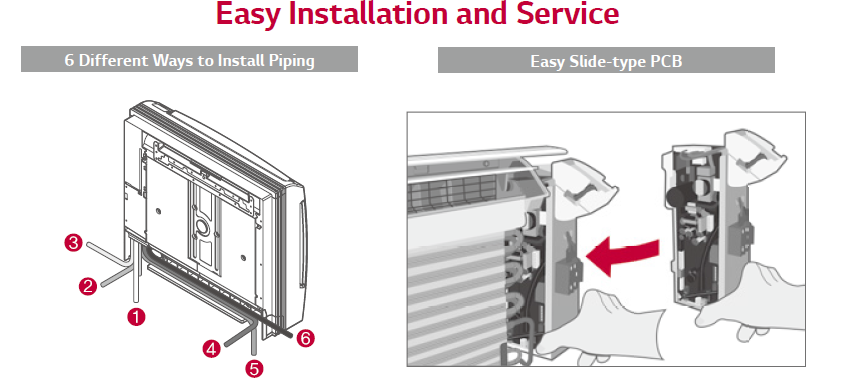 Easy Installation and Service

6 Different Ways to Install Piping

3
2
1
4
5
6

Easy Slide-type PCB