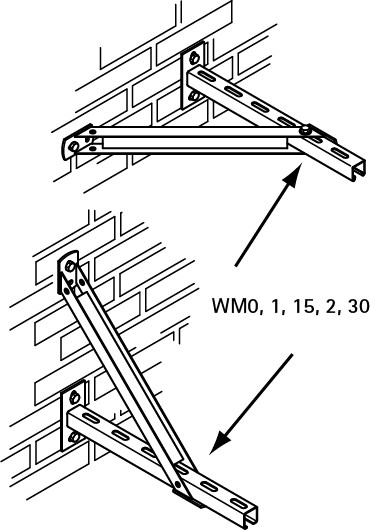 WM0, 1, 15, 2, 30