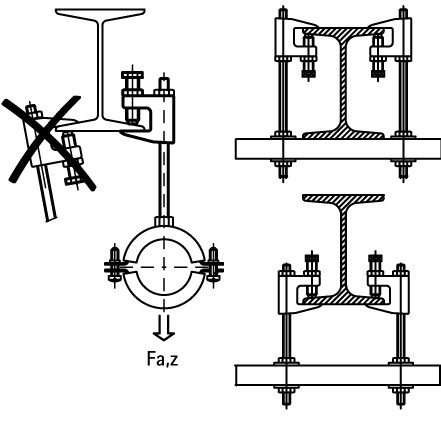 Fa,z