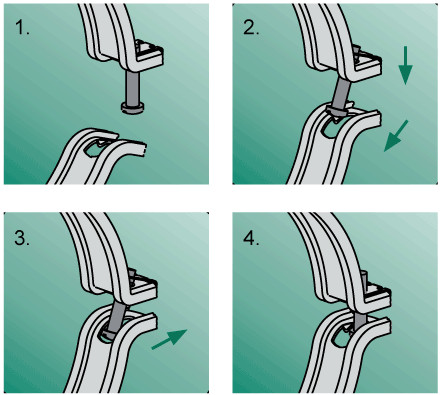 1.

2.

3.

4.