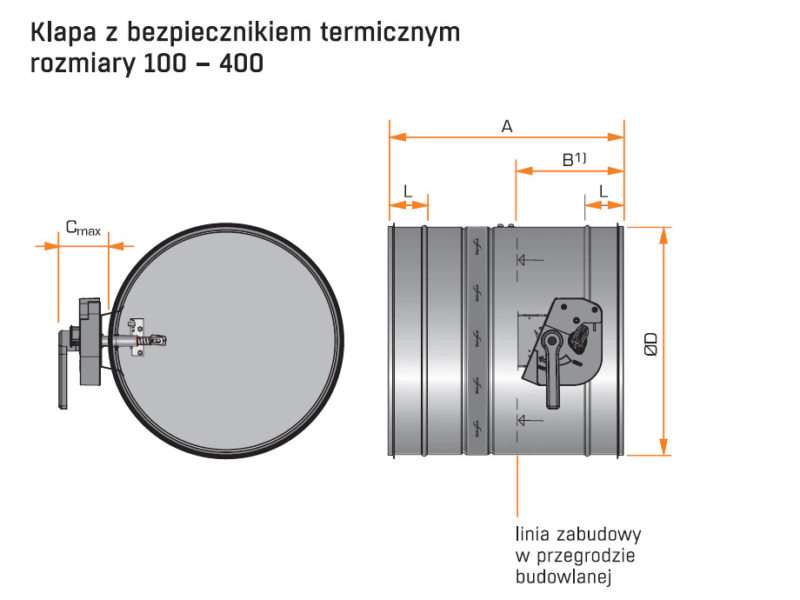 Klapa z bezpiecznikiem termicznym
rozmiary 100 – 400

$C_{max}$

A

$B^{1)}$

L

L

ØD

linia zabudowy
w przegrodzie
budowlanej