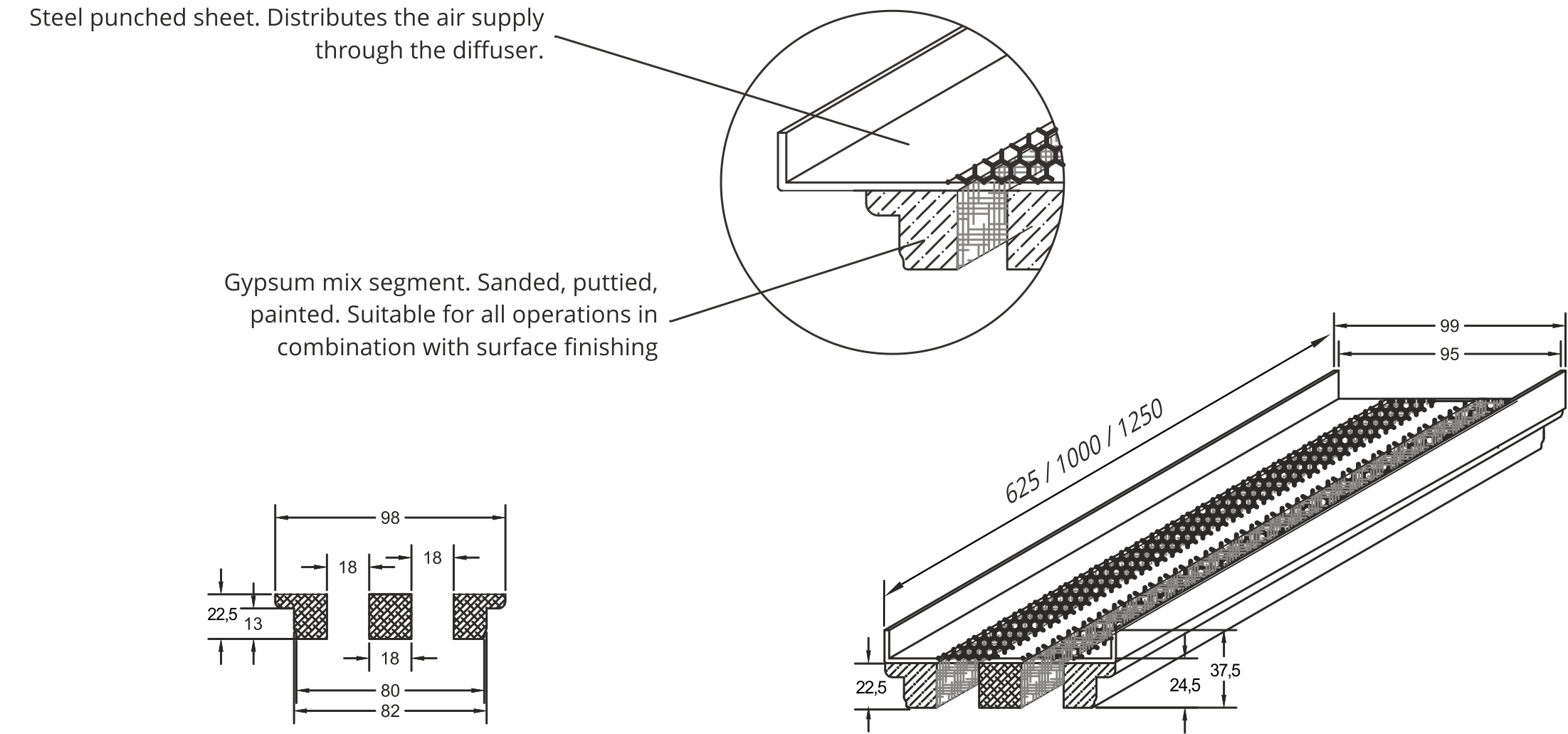 Steel punched sheet. Distributes the air supply through the diffuser.

Gypsum mix segment. Sanded, puttied, painted. Suitable for all operations in combination with surface finishing

98
18
18
22,5
13
18
80
82

99
95
625 / 1000 / 1250
22,5
24,5
37,5